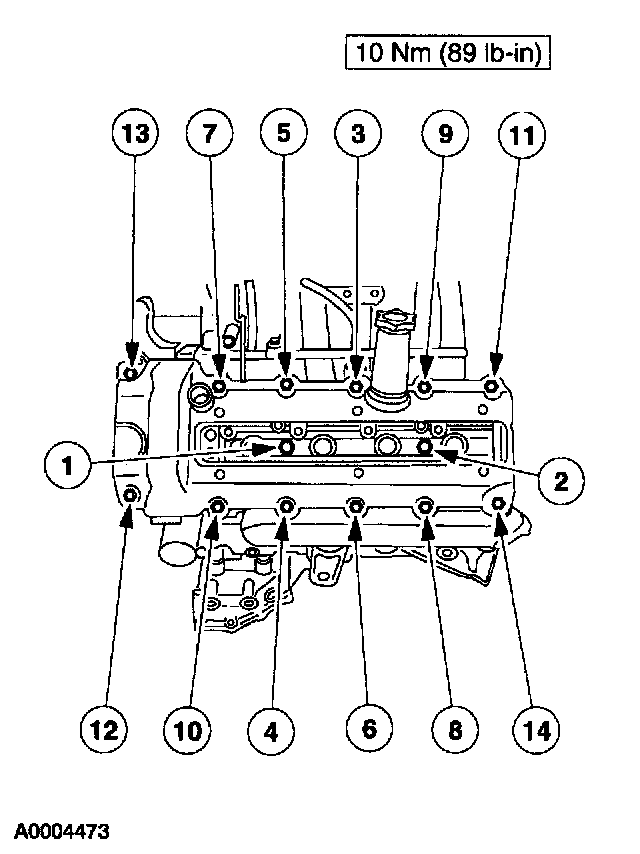 10 Nm (89 lb-in)

13 7 5 3 9 11

1

2

12 10 4 6 8 14

A0004473