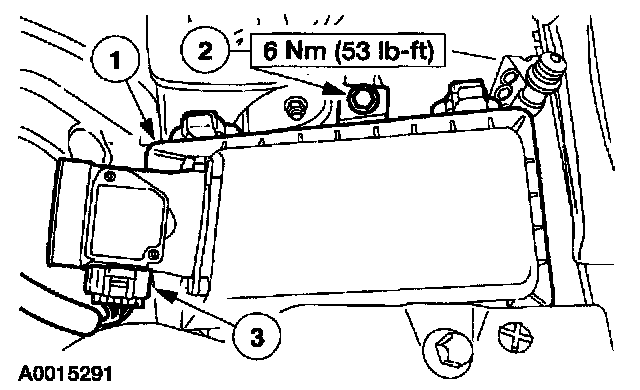 1
2
6 Nm (53 lb-ft)
3
A0015291