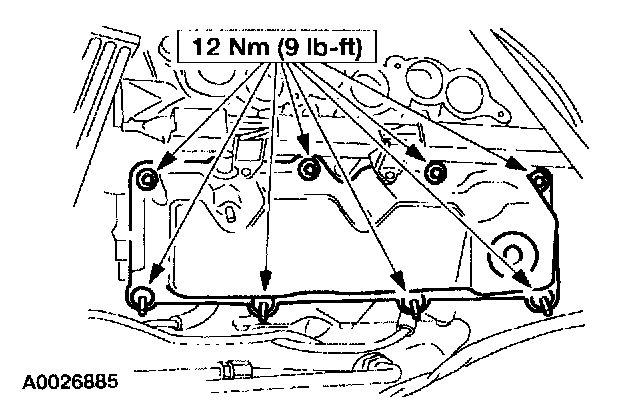 12 Nm (9 lb-ft)

A0026885