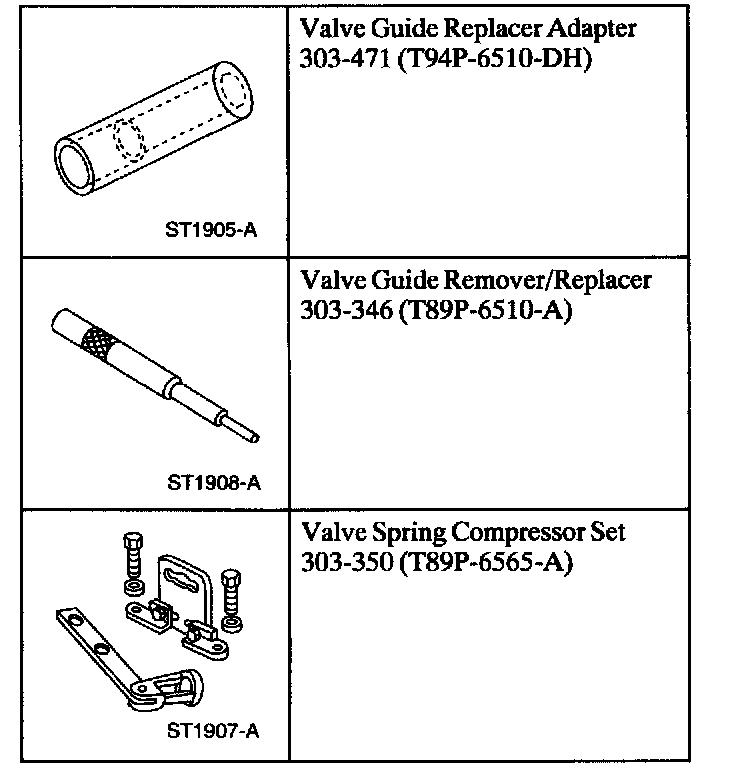 | | |
|---|---|
| ST1905-A | Valve Guide Replacer Adapter 303-471 (T94P-6510-DH) |
| ST1908-A | Valve Guide Remover/Replacer 303-346 (T89P-6510-A) |
| ST1907-A | Valve Spring Compressor Set 303-350 (T89P-6565-A) |