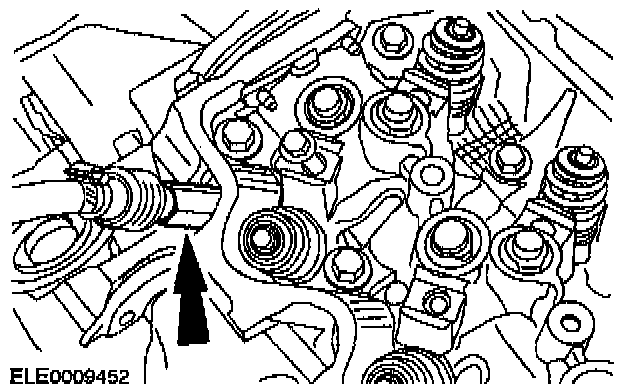 ELE0009452