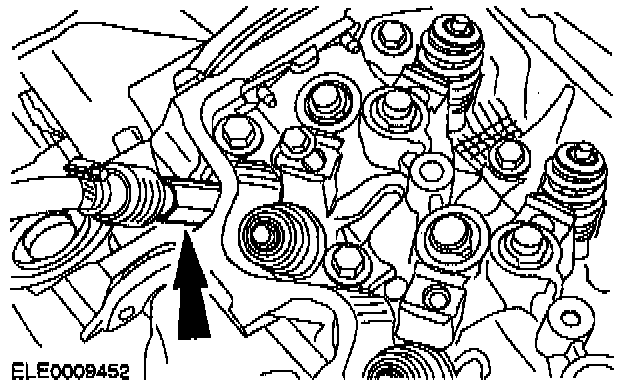 ELE0009452