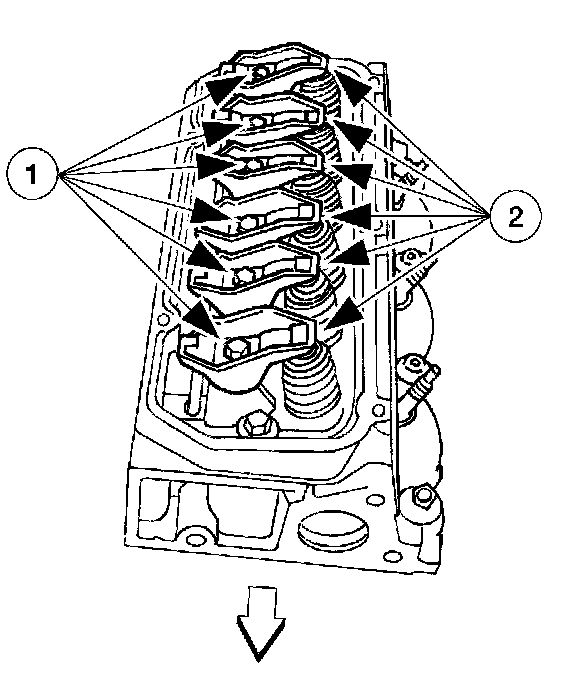 1
2