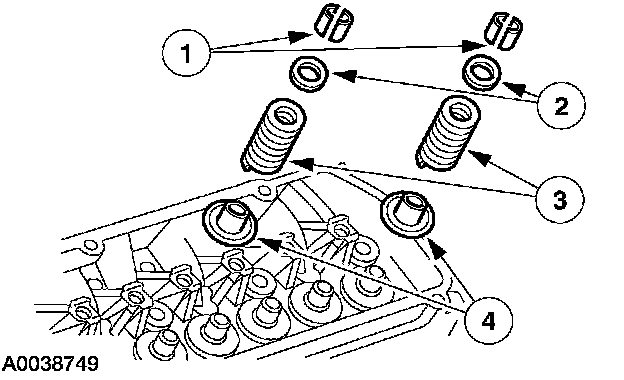 1
2
3
4
A0038749