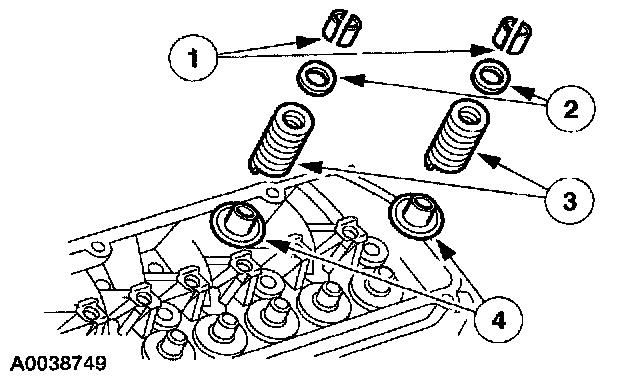 1
2
3
4
A0038749