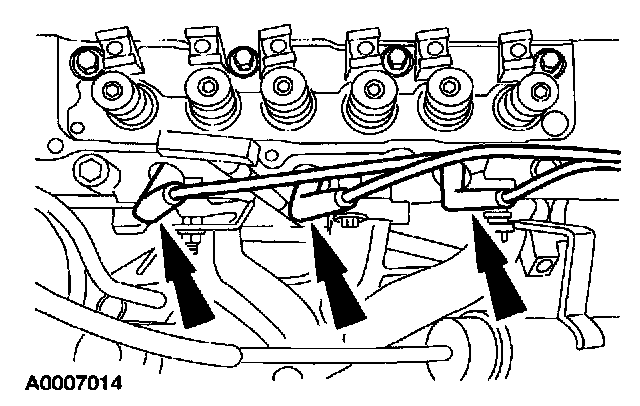 A0007014