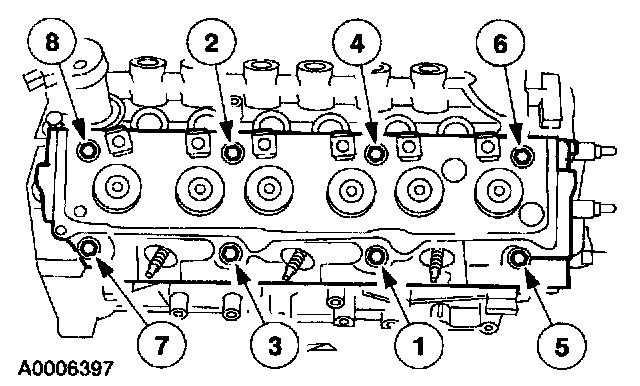 8
2
4
6
7
3
1
5
A0006397