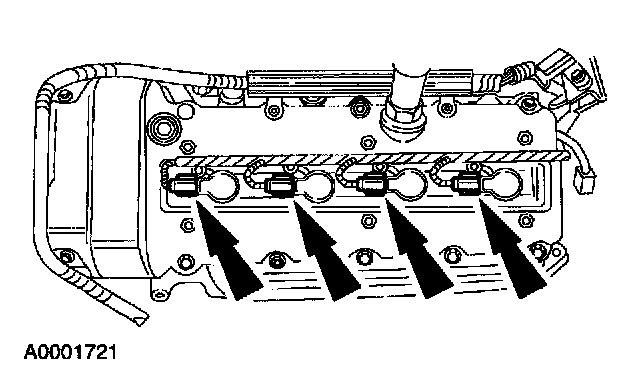 A0001721