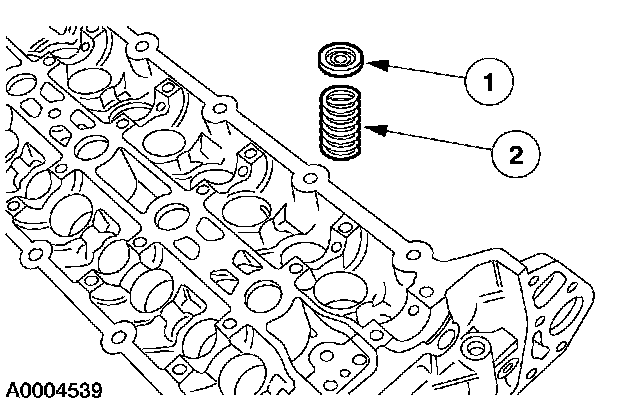 1

2

A0004539