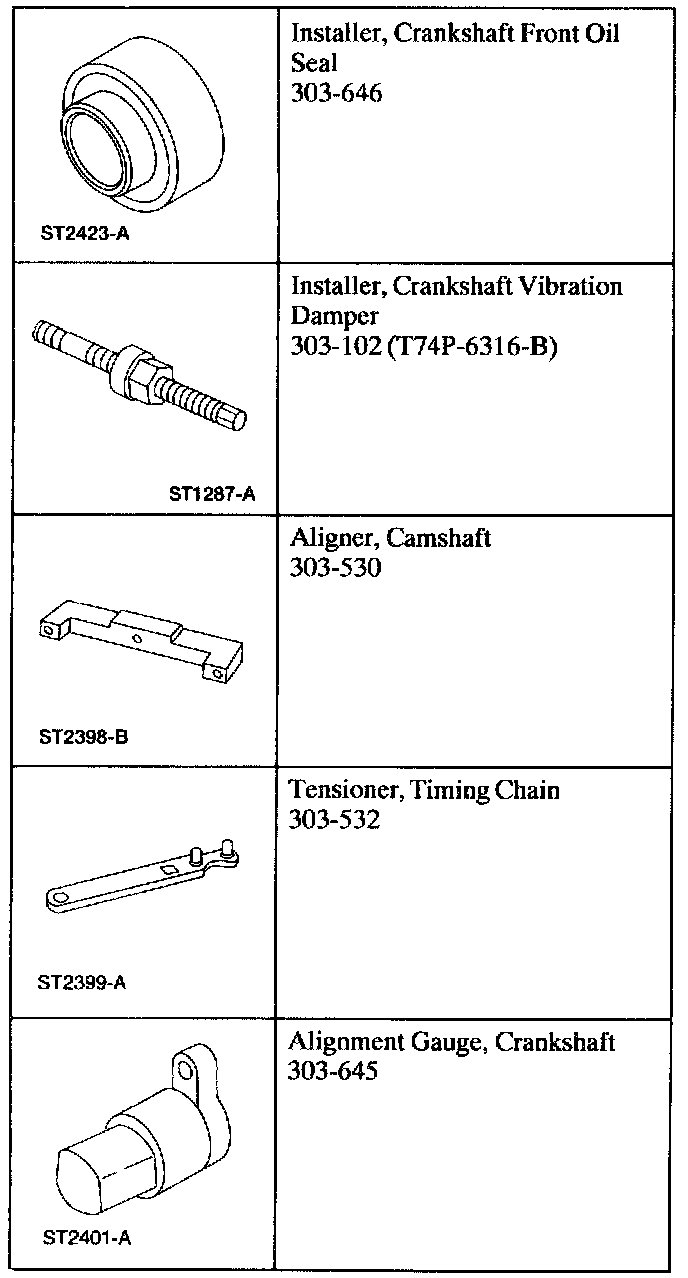 |  |  |
|---|---|
| ST2423-A | Installer, Crankshaft Front Oil Seal 303-646 |
| ST1287-A | Installer, Crankshaft Vibration Damper 303-102 (T74P-6316-B) |
| ST2398-B | Aligner, Camshaft 303-530 |
| ST2399-A | Tensioner, Timing Chain 303-532 |
| ST2401-A | Alignment Gauge, Crankshaft 303-645 |