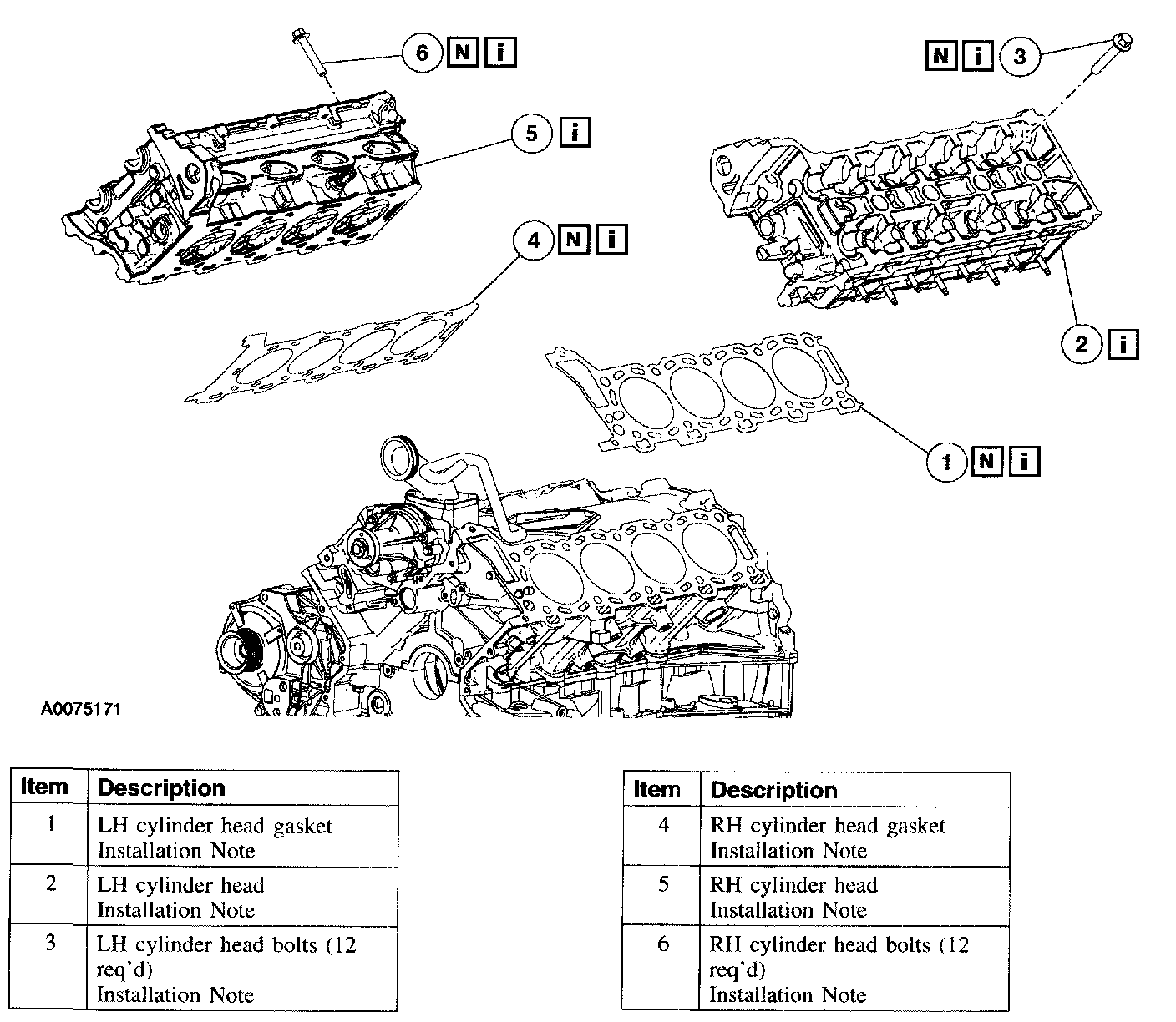 6 N i

N i 3

5 i

4 N i

2 i

1 N i

A0075171

| Item | Description |
|---|---|
| 1 | LH cylinder head gasket Installation Note |
| 2 | LH cylinder head Installation Note |
| 3 | LH cylinder head bolts (12 req'd) Installation Note |

| Item | Description |
|---|---|
| 4 | RH cylinder head gasket Installation Note |
| 5 | RH cylinder head Installation Note |
| 6 | RH cylinder head bolts (12 req'd) Installation Note |