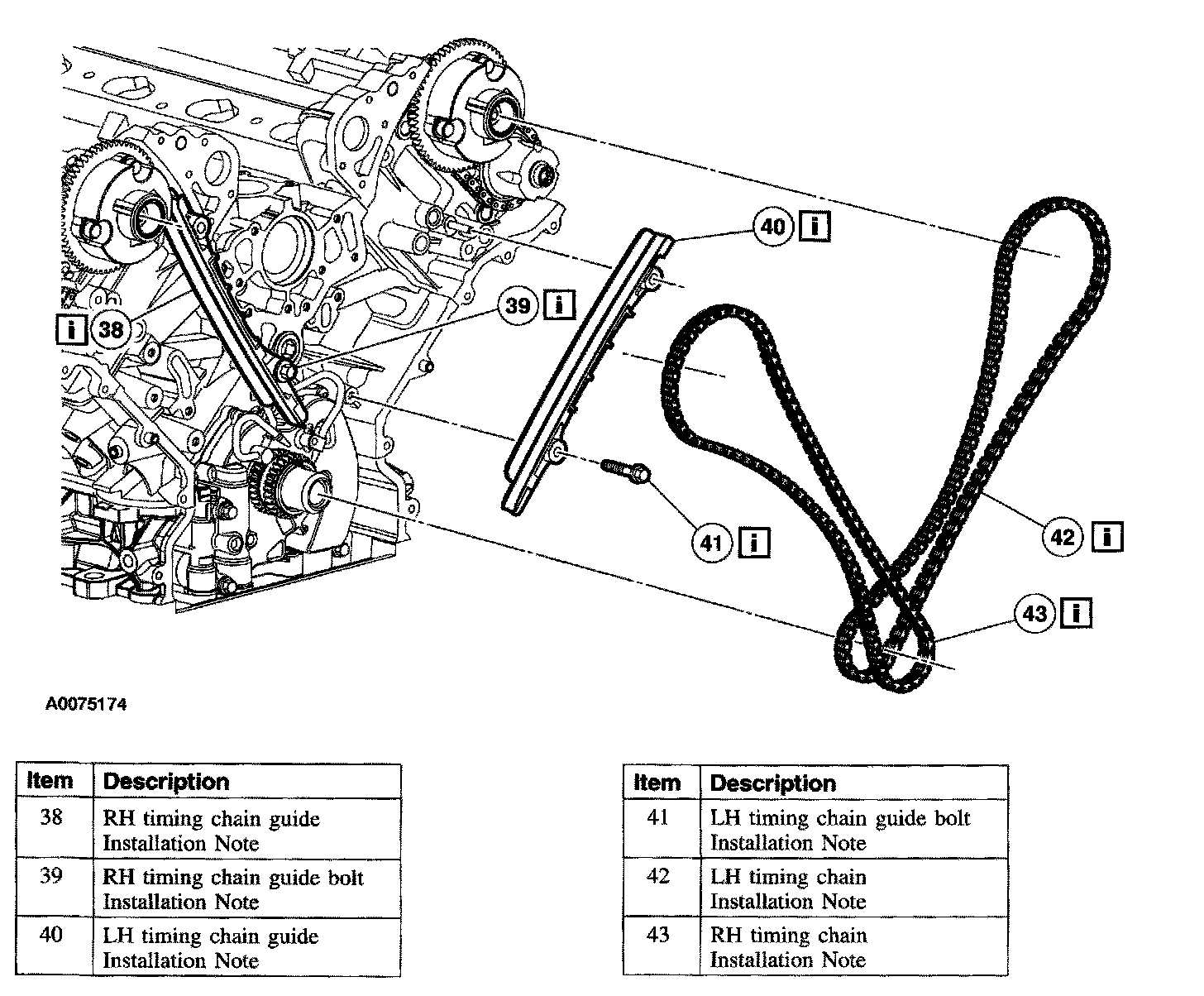 40 i

39 i

i 38

41 i

42 i

43 i

A0075174

| Item | Description |
|---|---|
| 38 | RH timing chain guide Installation Note |
| 39 | RH timing chain guide bolt Installation Note |
| 40 | LH timing chain guide Installation Note |

| Item | Description |
|---|---|
| 41 | LH timing chain guide bolt Installation Note |
| 42 | LH timing chain Installation Note |
| 43 | RH timing chain Installation Note |