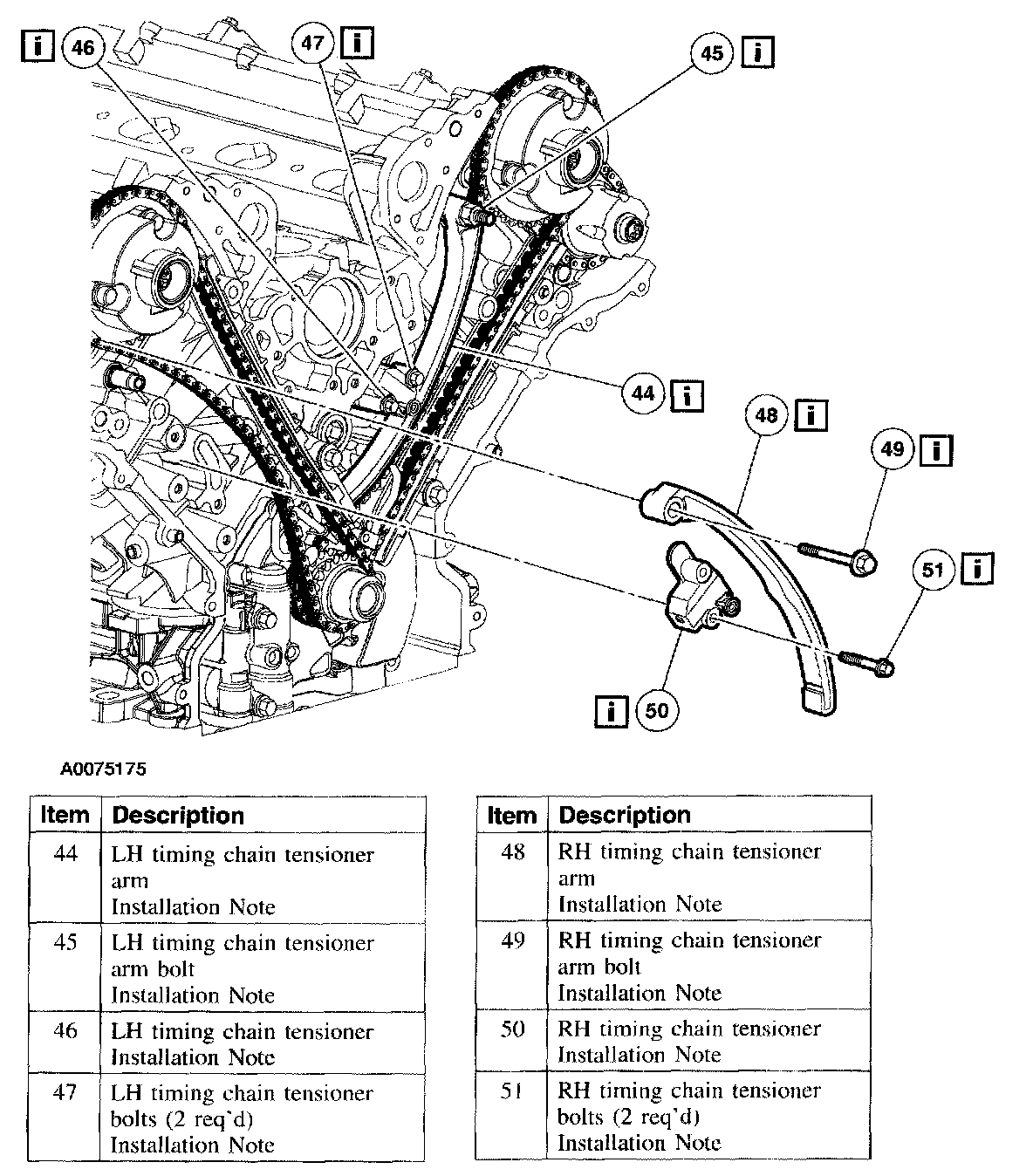 i 46
47 i
45 i
44 i
48 i
49 i
51 i
i 50

A0075175

| Item | Description |
|---|---|
| 44 | LH timing chain tensioner arm Installation Note |
| 45 | LH timing chain tensioner arm bolt Installation Note |
| 46 | LH timing chain tensioner Installation Note |
| 47 | LH timing chain tensioner bolts (2 req'd) Installation Note |

| Item | Description |
|---|---|
| 48 | RH timing chain tensioner arm Installation Note |
| 49 | RH timing chain tensioner arm bolt Installation Note |
| 50 | RH timing chain tensioner Installation Note |
| 51 | RH timing chain tensioner bolts (2 req'd) Installation Note |