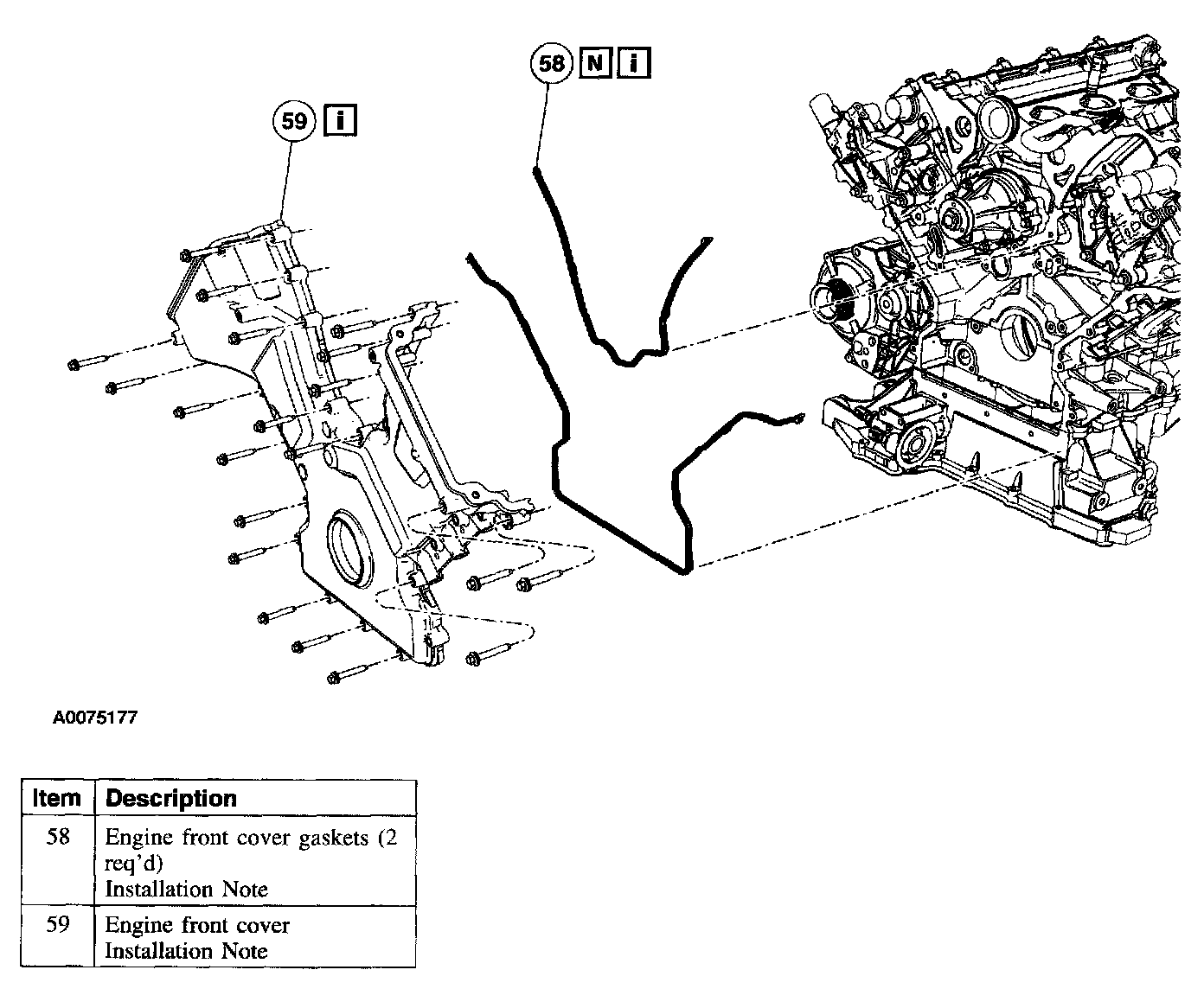 58 N i

59 i

A0075177

| Item | Description |
|---|---|
| 58 | Engine front cover gaskets (2 req'd) Installation Note |
| 59 | Engine front cover Installation Note |