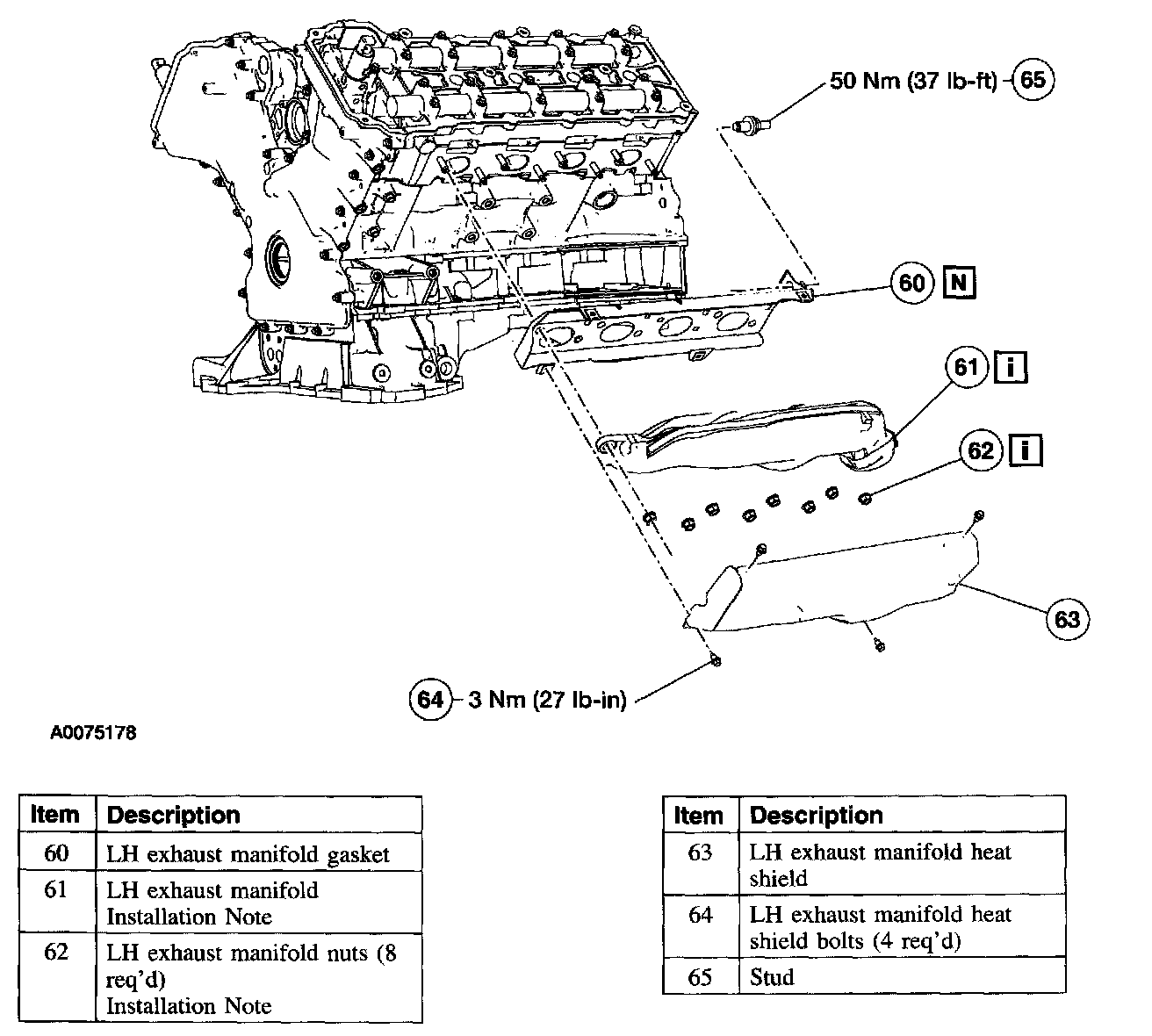 50 Nm (37 lb-ft) 65

60 N

61 i

62 i

63

64 3 Nm (27 lb-in)

A0075178

| Item | Description |
|---|---|
| 60 | LH exhaust manifold gasket |
| 61 | LH exhaust manifold Installation Note |
| 62 | LH exhaust manifold nuts (8 req'd) Installation Note |

| Item | Description |
|---|---|
| 63 | LH exhaust manifold heat shield |
| 64 | LH exhaust manifold heat shield bolts (4 req'd) |
| 65 | Stud |