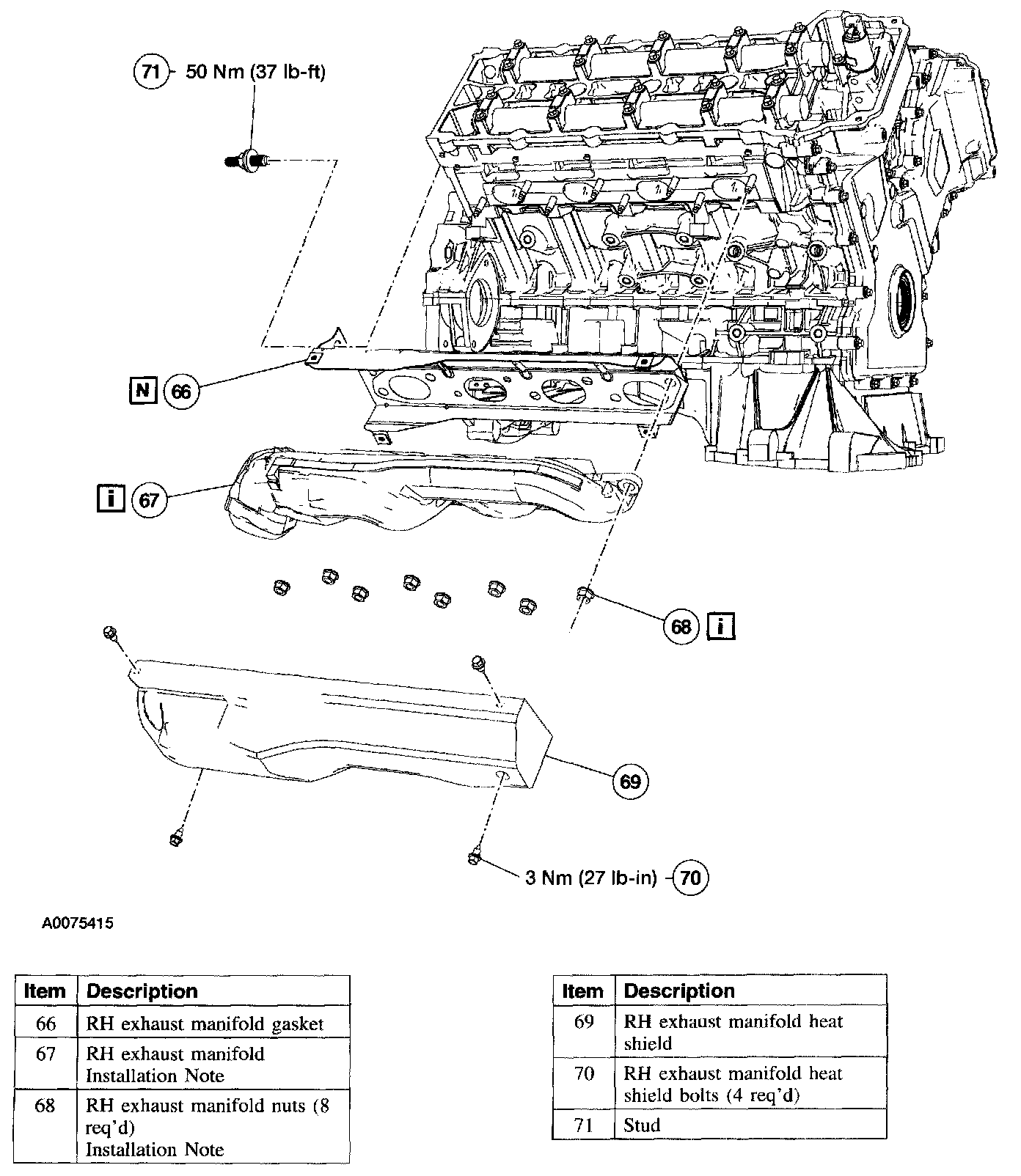 71 50 Nm (37 lb-ft)

N 66

i 67

68 i

69

3 Nm (27 lb-in) 70

A0075415

| Item | Description |
|---|---|
| 66 | RH exhaust manifold gasket |
| 67 | RH exhaust manifold Installation Note |
| 68 | RH exhaust manifold nuts (8 req'd) Installation Note |

| Item | Description |
|---|---|
| 69 | RH exhaust manifold heat shield |
| 70 | RH exhaust manifold heat shield bolts (4 req'd) |
| 71 | Stud |