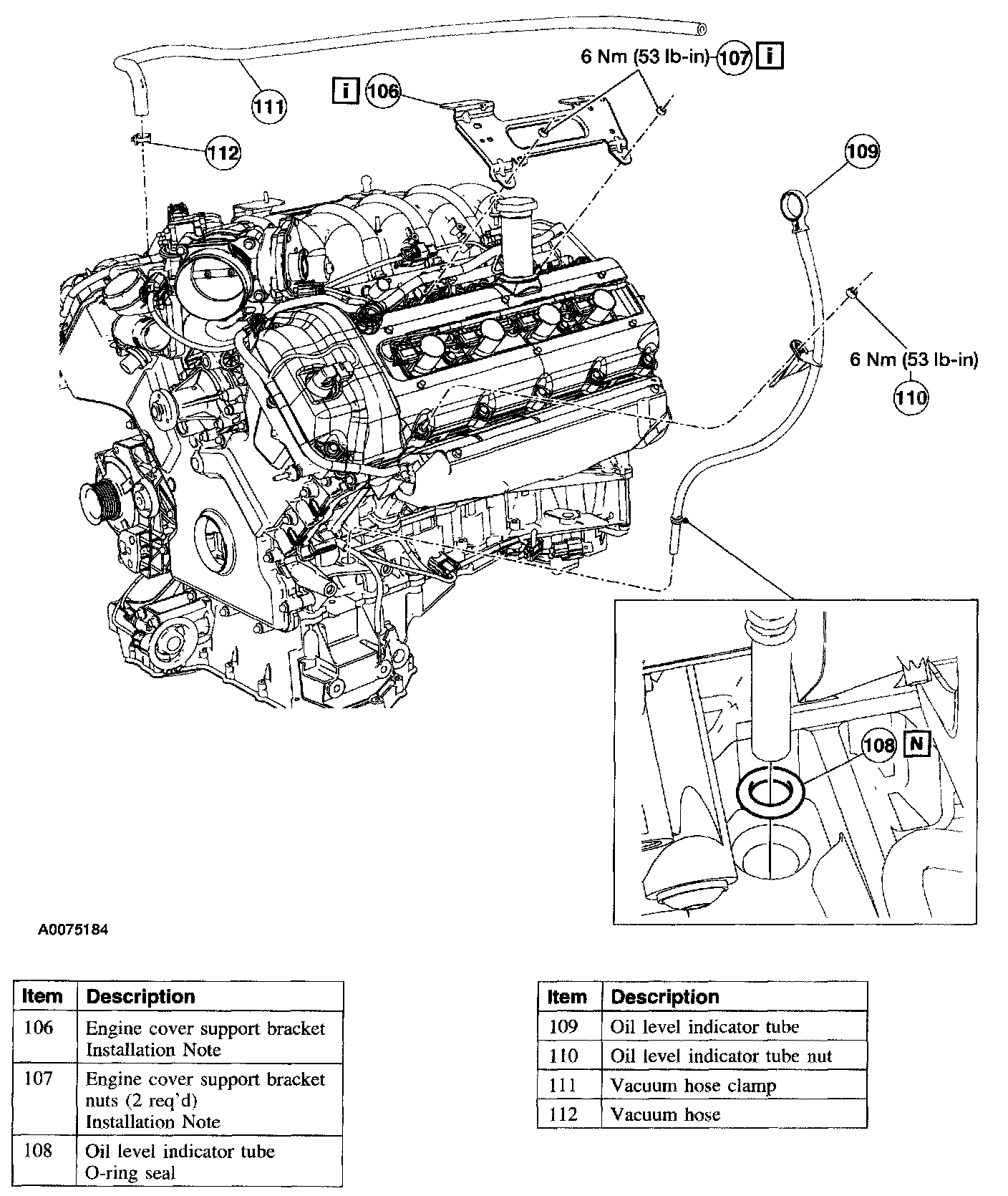 6 Nm (53 lb-in) 107 i

i 106

111

112

109

6 Nm (53 lb-in)

110

108 N

A0075184

| Item | Description |
|---|---|
| 106 | Engine cover support bracket Installation Note |
| 107 | Engine cover support bracket nuts (2 req'd) Installation Note |
| 108 | Oil level indicator tube O-ring seal |

| Item | Description |
|---|---|
| 109 | Oil level indicator tube |
| 110 | Oil level indicator tube nut |
| 111 | Vacuum hose clamp |
| 112 | Vacuum hose |