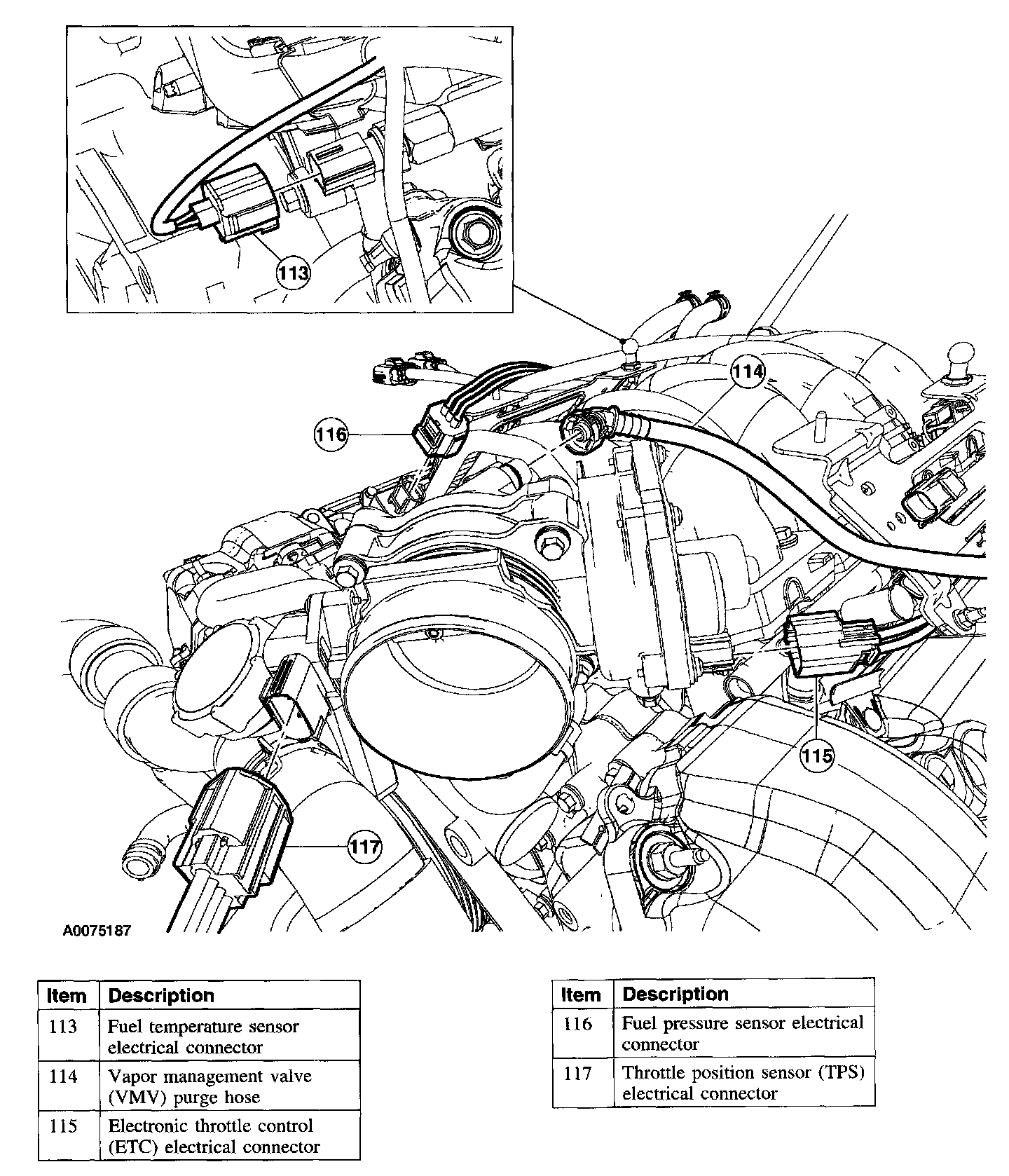 113

114

116

115

117

A0075187

| Item | Description |
|---|---|
| 113 | Fuel temperature sensor electrical connector |
| 114 | Vapor management valve (VMV) purge hose |
| 115 | Electronic throttle control (ETC) electrical connector |

| Item | Description |
|---|---|
| 116 | Fuel pressure sensor electrical connector |
| 117 | Throttle position sensor (TPS) electrical connector |