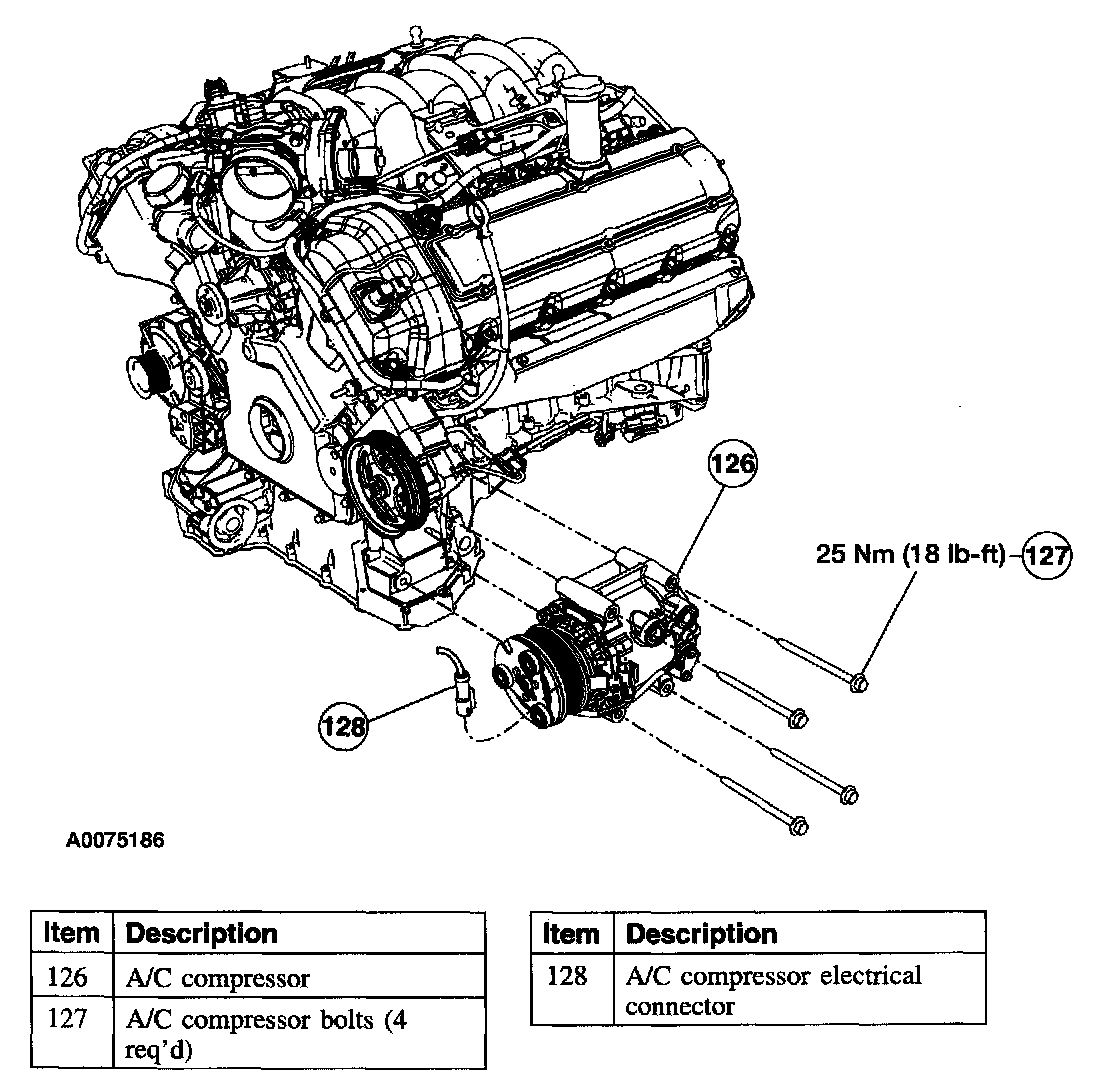 126

25 Nm (18 lb-ft) 127

128

A0075186

| Item | Description |
|---|---|
| 126 | A/C compressor |
| 127 | A/C compressor bolts (4 req'd) |

| Item | Description |
|---|---|
| 128 | A/C compressor electrical connector |