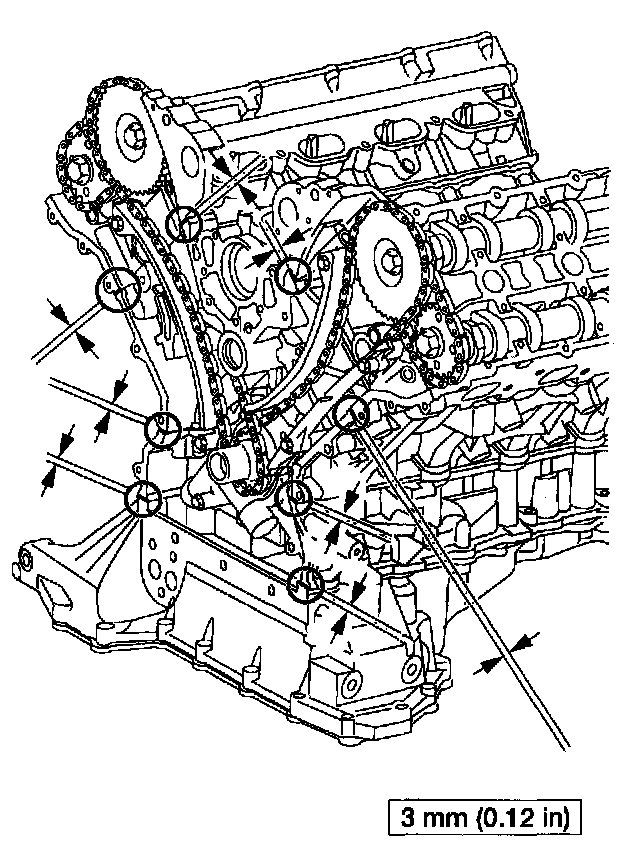 3 mm (0.12 in)