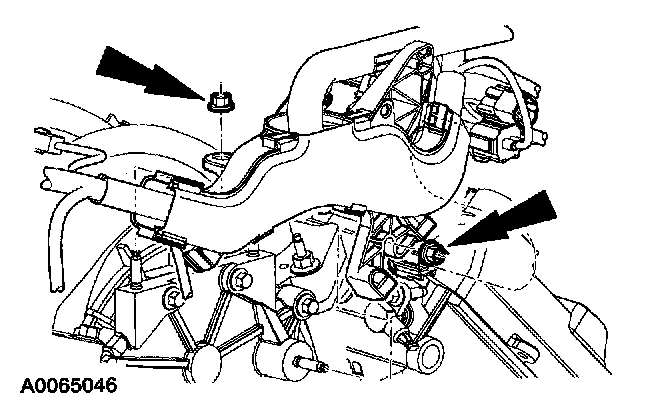 A0065046