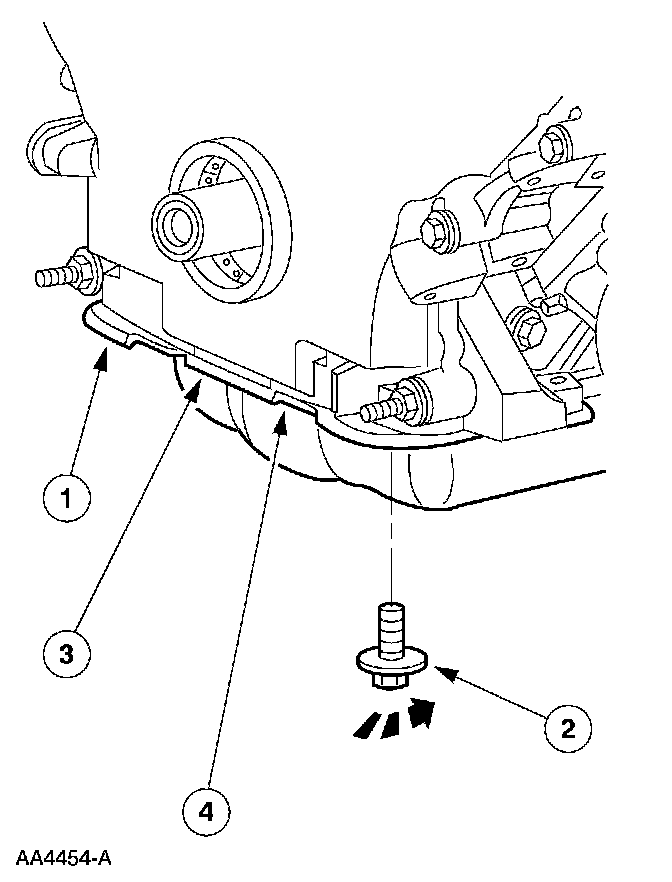 1
3
4
2
AA4454-A