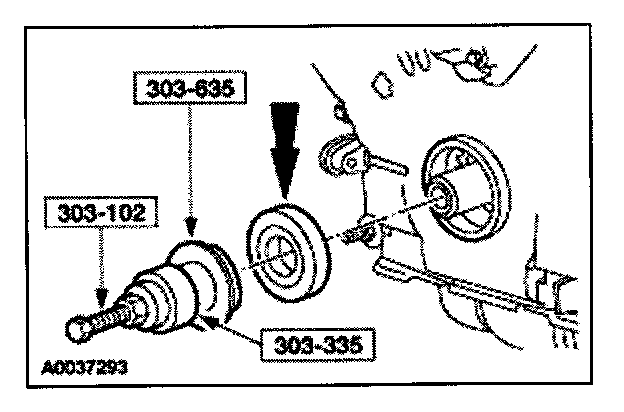 303-635

303-102

303-335

A0037293