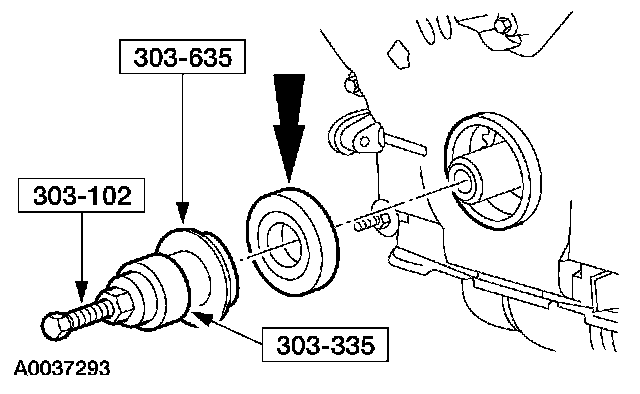 303-635

303-102

303-335

A0037293