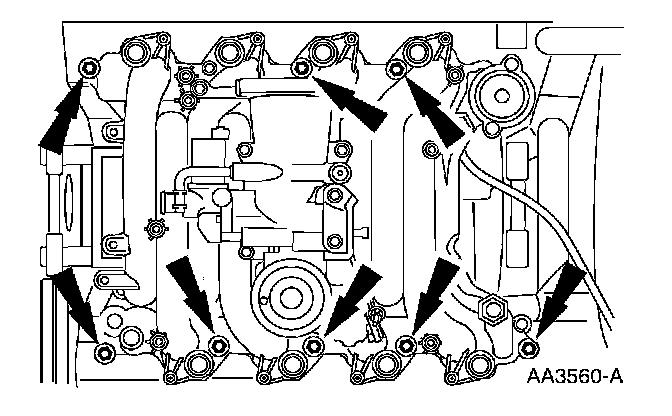 AA3560-A