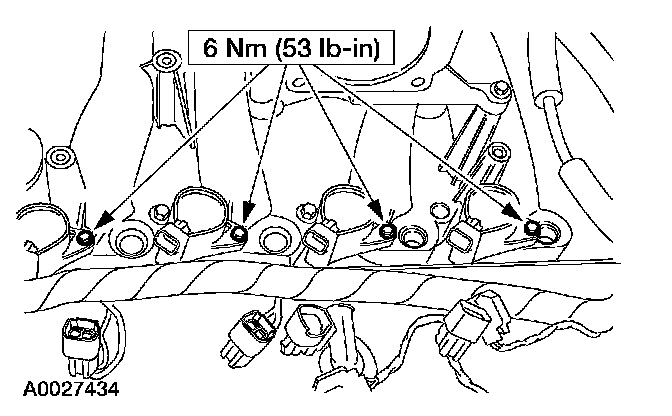 6 Nm (53 lb-in)

A0027434