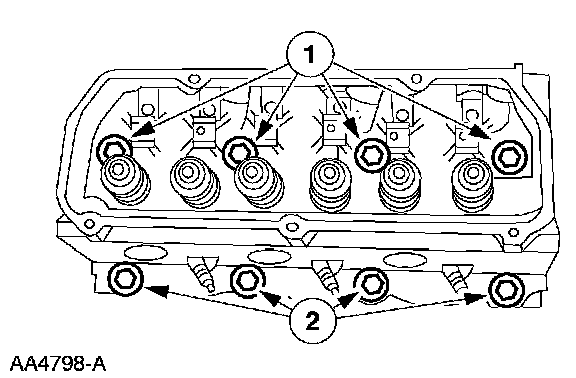 1

2

AA4798-A