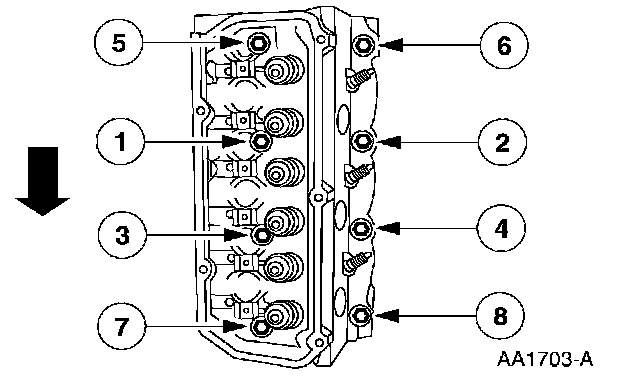 5
6
1
2
3
4
7
8
AA1703-A