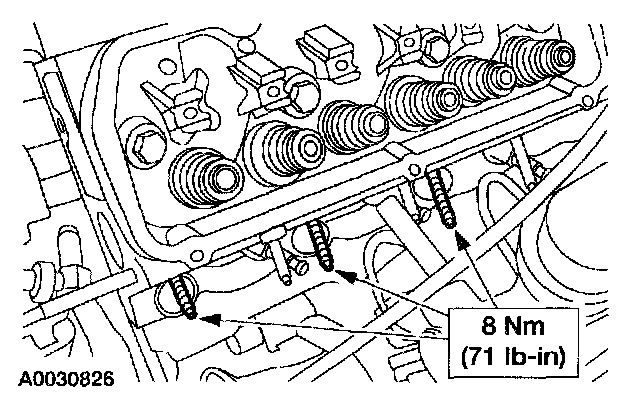 8 Nm
(71 lb-in)

A0030826