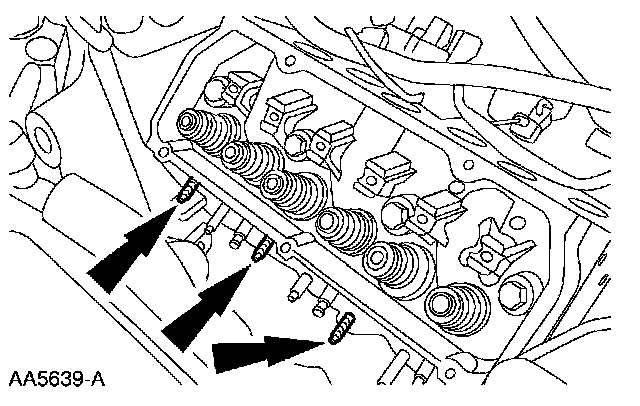 AA5639-A