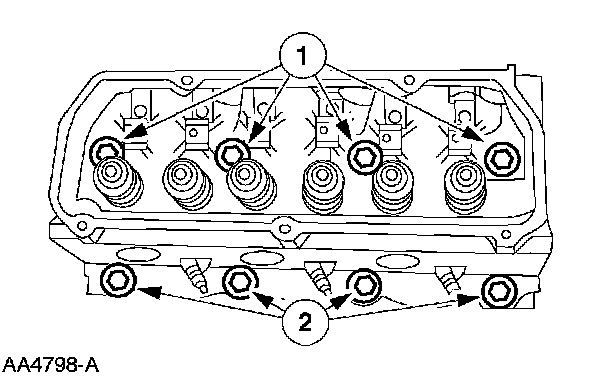 1

2

AA4798-A