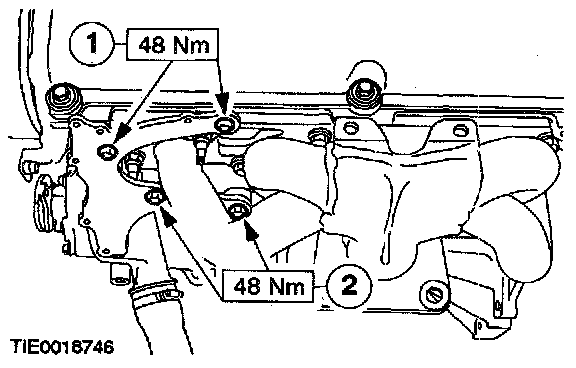 1
48 Nm
48 Nm
2
TIE0018746