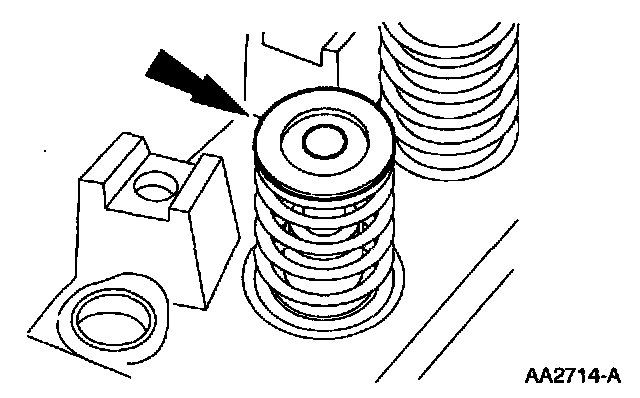 AA2714-A