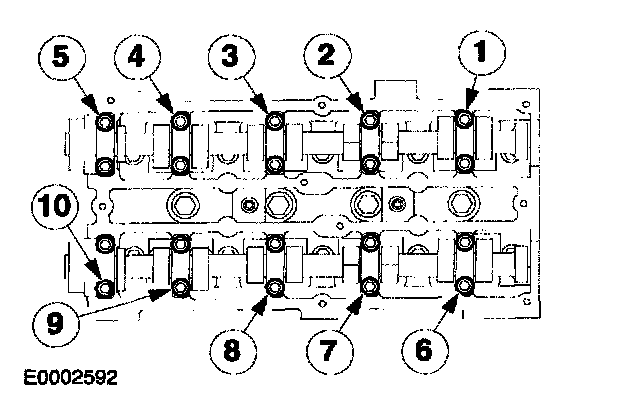 5
4
3
2
1
10
9
8
7
6
E0002592