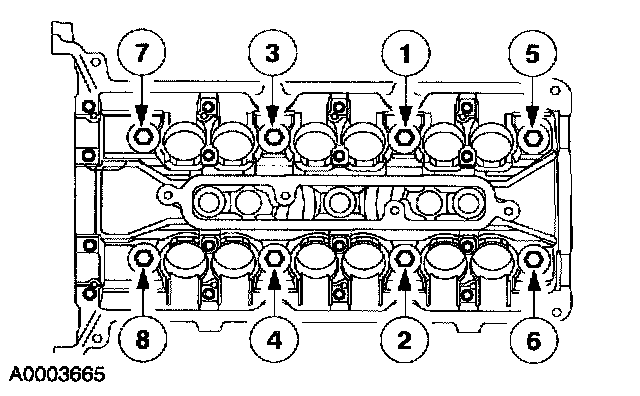 7
3
1
5
8
4
2
6
A0003665