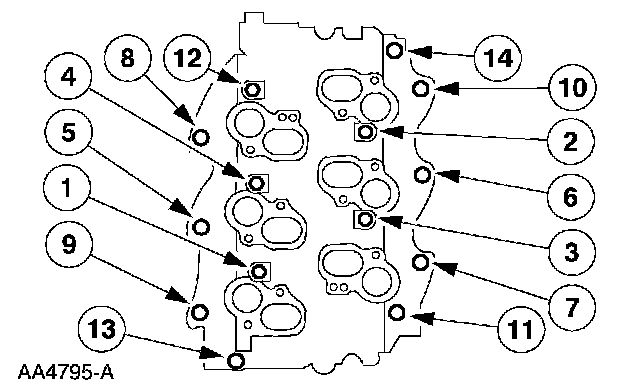 8
12
14
4
10
5
2
1
6
9
3
7
13
11
AA4795-A