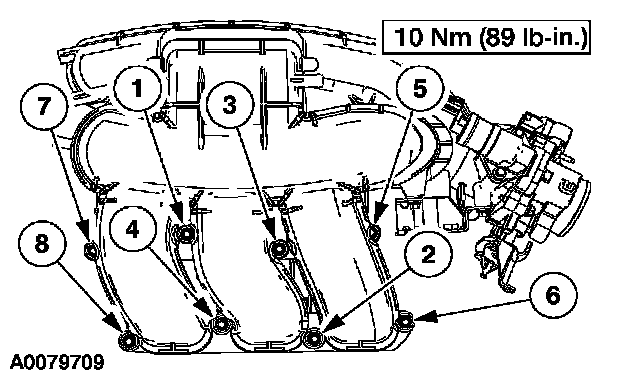 10 Nm (89 lb-in.)

7

1

3

5

8

4

2

6

A0079709