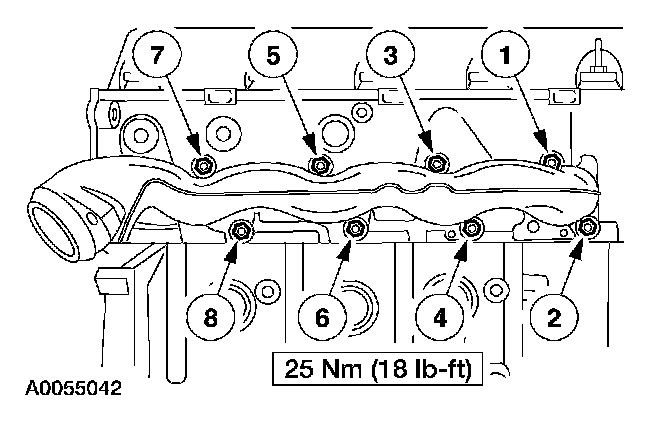 7
5
3
1
8
6
4
2
25 Nm (18 lb-ft)
A0055042