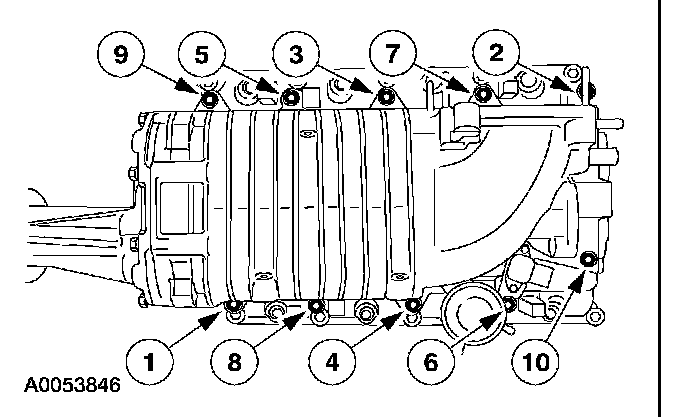 9
5
3
7
2
1
8
4
6
10
A0053846