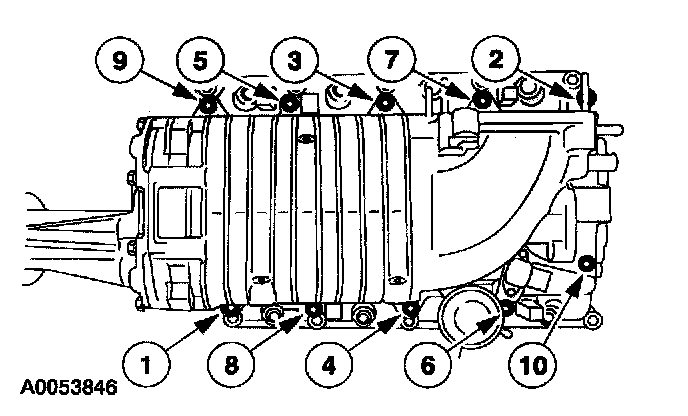 9
5
3
7
2
1
8
4
6
10
A0053846