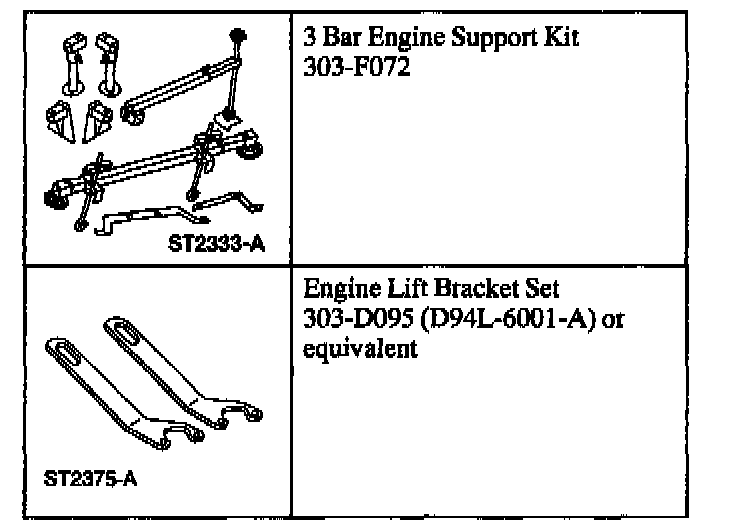 | | |
|---|---|
| ST2333-A | 3 Bar Engine Support Kit 303-F072 |
| ST2375-A | Engine Lift Bracket Set 303-D095 (D94L-6001-A) or equivalent |