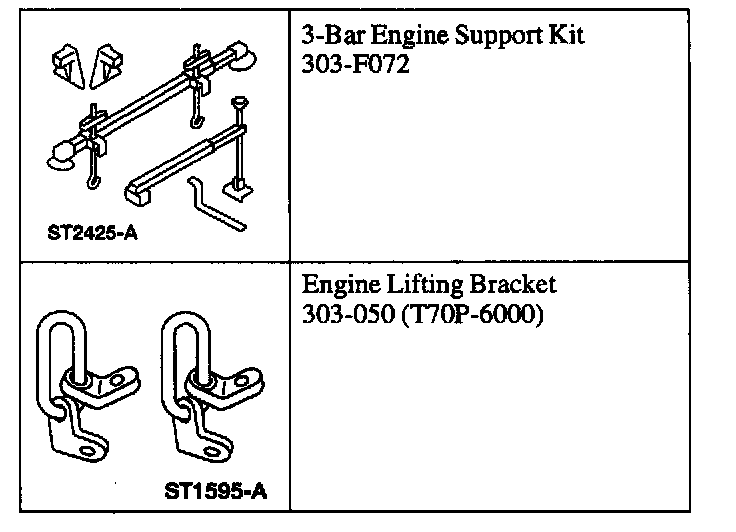 | ST2425-A | 3-Bar Engine Support Kit 303-F072 |
|---|---|
| ST1595-A | Engine Lifting Bracket 303-050 (T70P-6000) |