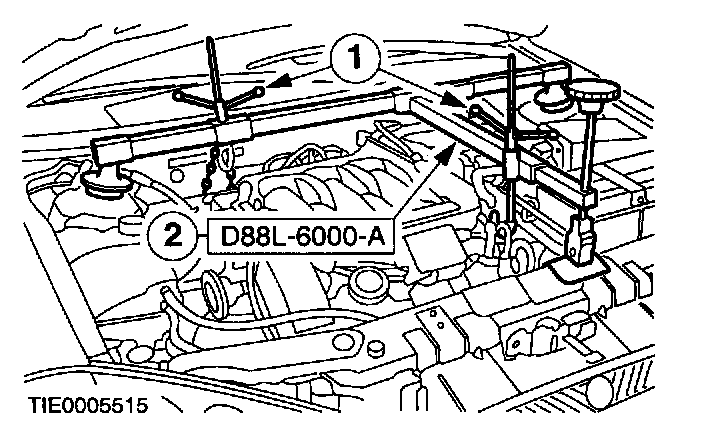 1

2

D88L-6000-A

TIE0005515