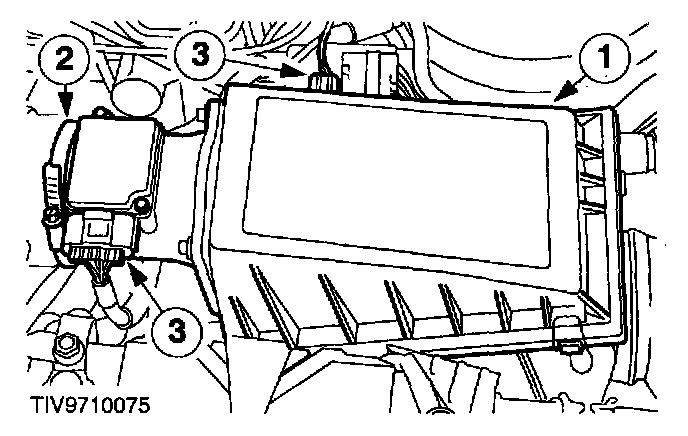 2
3
1
3
TIV9710075