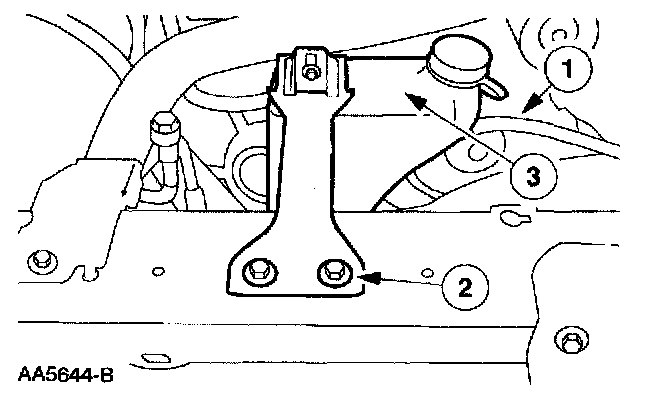 1
3
2
AA5644-B