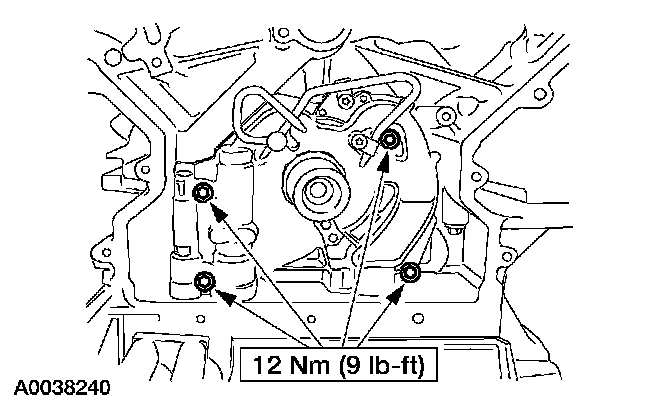 12 Nm (9 lb-ft)

A0038240